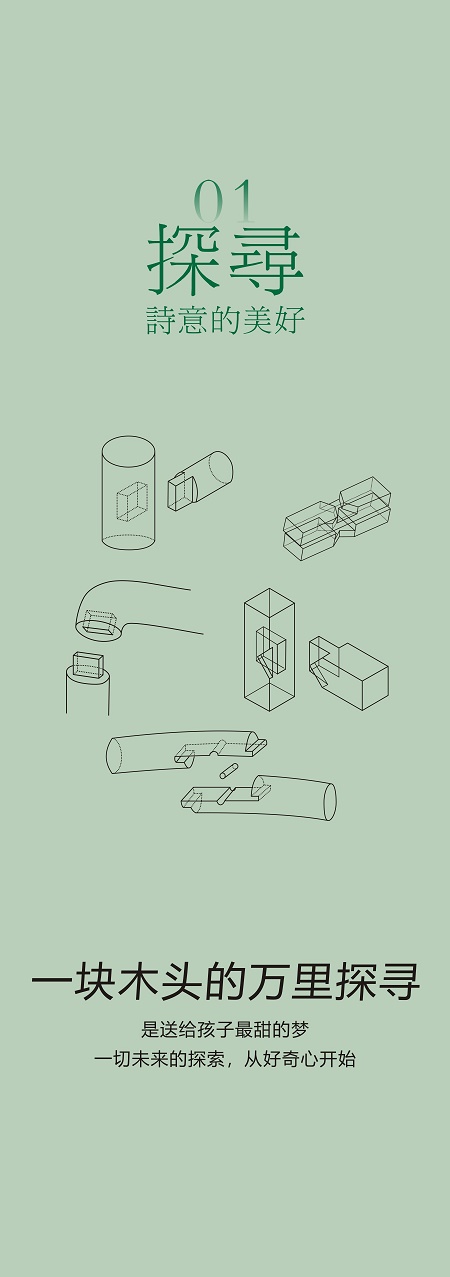 01
探尋
詩意的美好

一块木头的万里探寻
是送给孩子最甜的梦
一切未来的探索，从好奇心开始